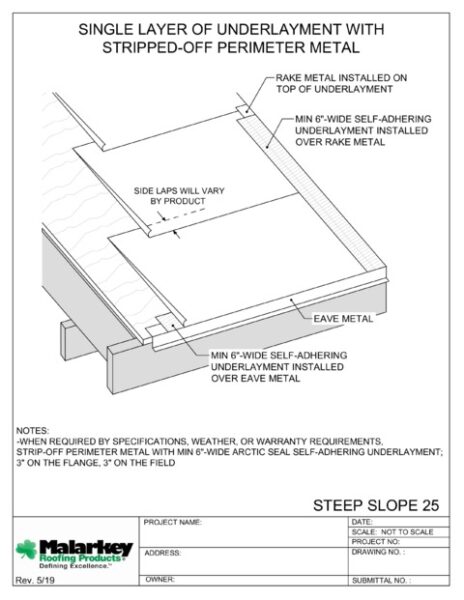 SINGLE LAYER OF UNDERLAYMENT WITH STRIPPED-OFF PERIMETER METAL

RAKE METAL INSTALLED ON TOP OF UNDERLAYMENT

MIN 6"-WIDE SELF-ADHERING UNDERLAYMENT INSTALLED OVER RAKE METAL

SIDE LAPS WILL VARY BY PRODUCT

EAVE METAL

MIN 6"-WIDE SELF-ADHERING UNDERLAYMENT INSTALLED OVER EAVE METAL

NOTES:
-WHEN REQUIRED BY SPECIFICATIONS, WEATHER, OR WARRANTY REQUIREMENTS, STRIP-OFF PERIMETER METAL WITH MIN 6"-WIDE ARCTIC SEAL SELF-ADHERING UNDERLAYMENT; 3" ON THE FLANGE, 3" ON THE FIELD

STEEP SLOPE 25

Malarkey Roofing Products Defining Excellence.™

Rev. 5/19

PROJECT NAME:

ADDRESS:

OWNER:

DATE:

SCALE: NOT TO SCALE

PROJECT NO:

DRAWING NO. :

SUBMITTAL NO. :